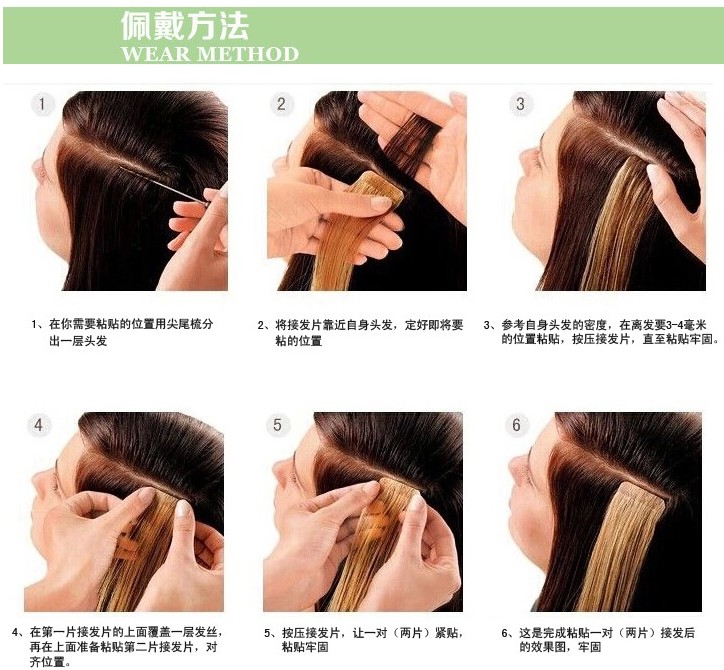 佩戴方法
WEAR METHOD

1

2

3

1、在你需要粘贴的位置用尖尾梳分出一层头发

2、将接发片靠近自身头发，定好即将要粘的位置

3、参考自身头发的密度，在离发要3-4毫米的位置粘贴，按压接发片，直至粘贴牢固。

4

5

6

4、在第一片接发片的上面覆盖一层发丝，再在上面准备粘贴第二片接发片，对齐位置。

5、按压接发片，让一对（两片）紧贴，粘贴牢固

6、这是完成粘贴一对（两片）接发后的效果图，牢固