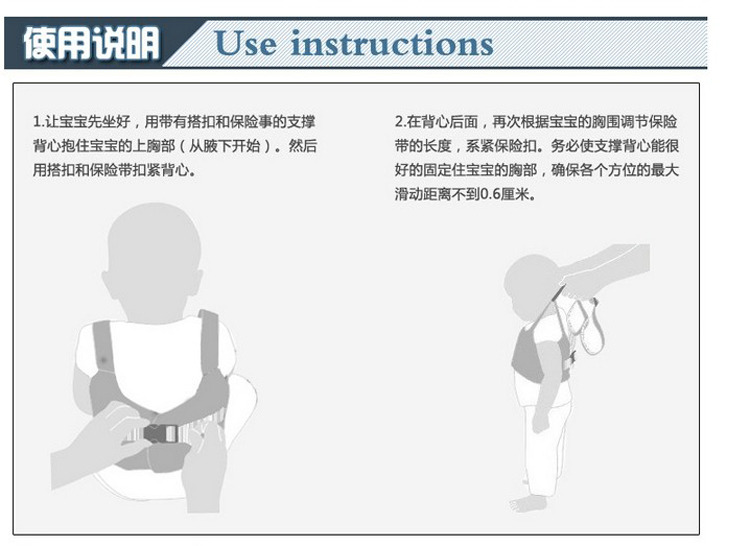 使用说明 Use instructions

1.让宝宝先坐好，用带有搭扣和保险事的支撑背心抱住宝宝的上胸部（从腋下开始）。然后用搭扣和保险带扣紧背心。

2.在背心后面，再次根据宝宝的胸围调节保险带的长度，系紧保险扣。务必使支撑背心能很好的固定住宝宝的胸部，确保各个方位的最大滑动距离不到0.6厘米。