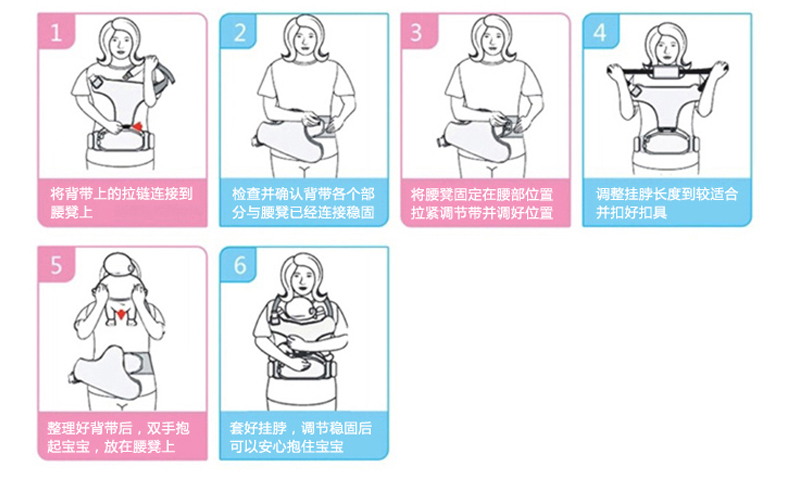 1

将背带上的拉链连接到腰凳上

2

检查并确认背带各个部分与腰凳已经连接稳固

3

将腰凳固定在腰部位置拉紧调节带并调好位置

4

调整挂脖长度到较适合并扣好扣具

5

整理好背带后，双手抱起宝宝，放在腰凳上

6

套好挂脖，调节稳固后可以安心抱住宝宝