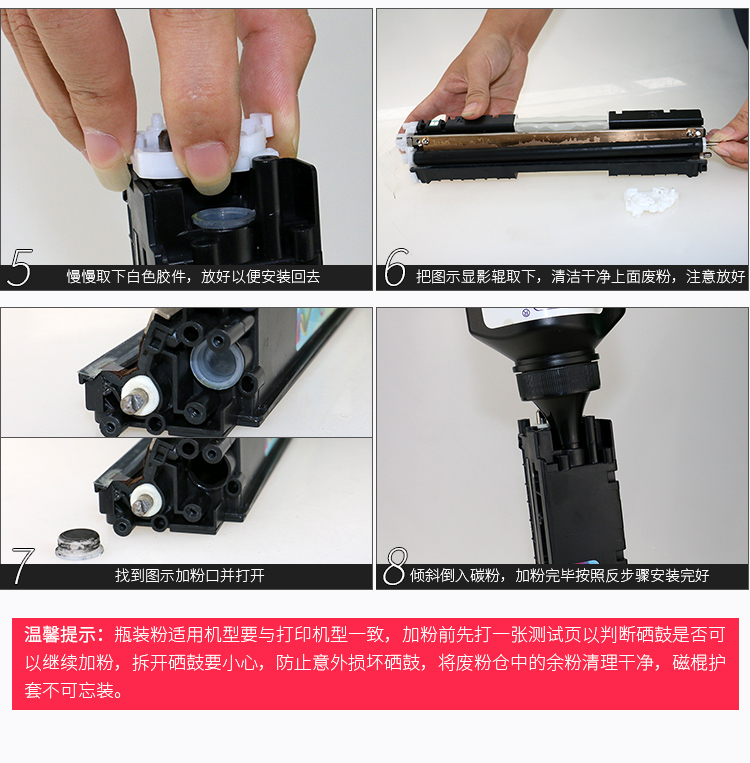 5 慢慢取下白色胶件，放好以便安装回去

6 把图示显影辊取下，清洁干净上面废粉，注意放好

7 找到图示加粉口并打开

8 倾斜倒入碳粉，加粉完毕按照反步骤安装完好

温馨提示：瓶装粉适用机型要与打印机型一致，加粉前先打一张测试页以判断硒鼓是否可以继续加粉，拆开硒鼓要小心，防止意外损坏硒鼓，将废粉仓中的余粉清理干净，磁棍护套不可忘装。