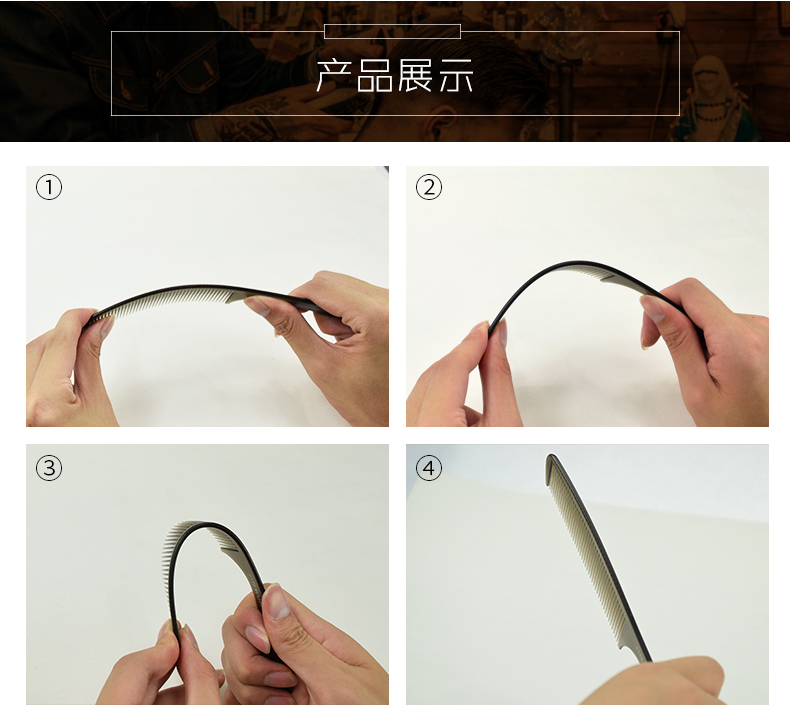 产品展示

①

②

③

④