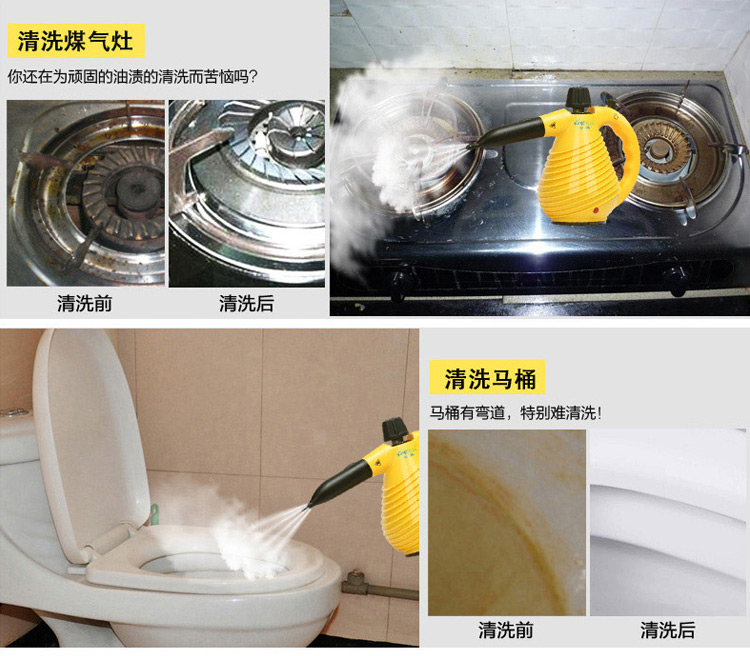 清洗煤气灶

你还在为顽固的油渍的清洗而苦恼吗？

清洗前

清洗后

清洗马桶

马桶有弯道，特别难清洗！

清洗前

清洗后