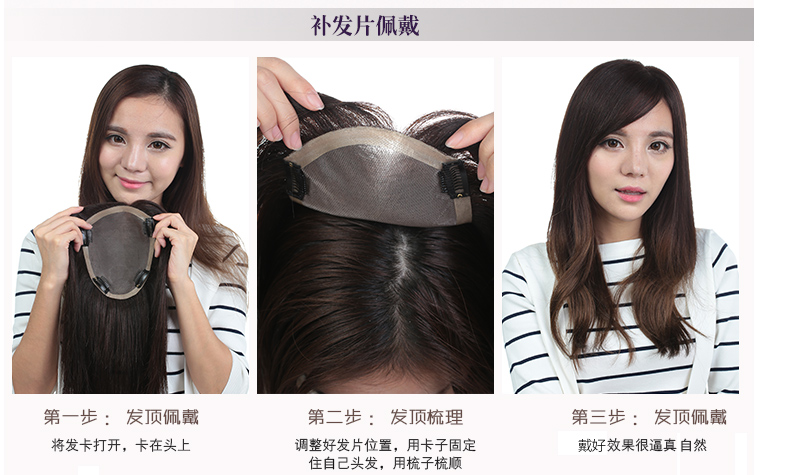 补发片佩戴

第一步： 发顶佩戴

将发卡打开，卡在头上

第二步： 发顶梳理

调整好发片位置，用卡子固定住自己头发，用梳子梳顺

第三步： 发顶佩戴

戴好效果很逼真 自然