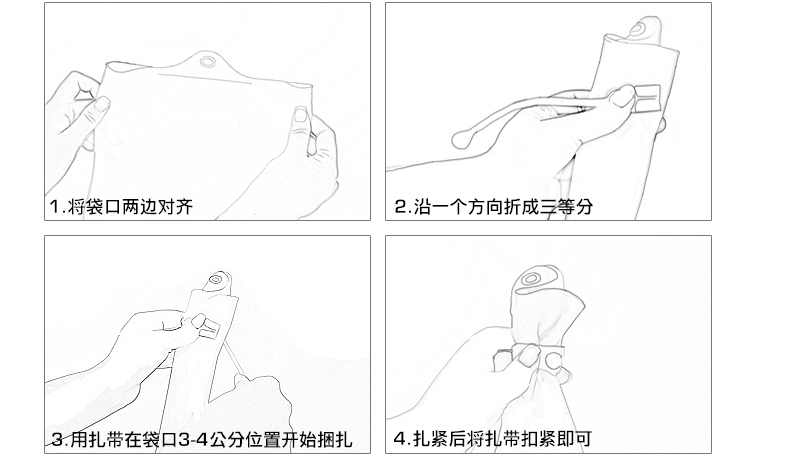 1.将袋口两边对齐

2.沿一个方向折成三等分

3.用扎带在袋口3-4公分位置开始捆扎

4.扎紧后将扎带扣紧即可