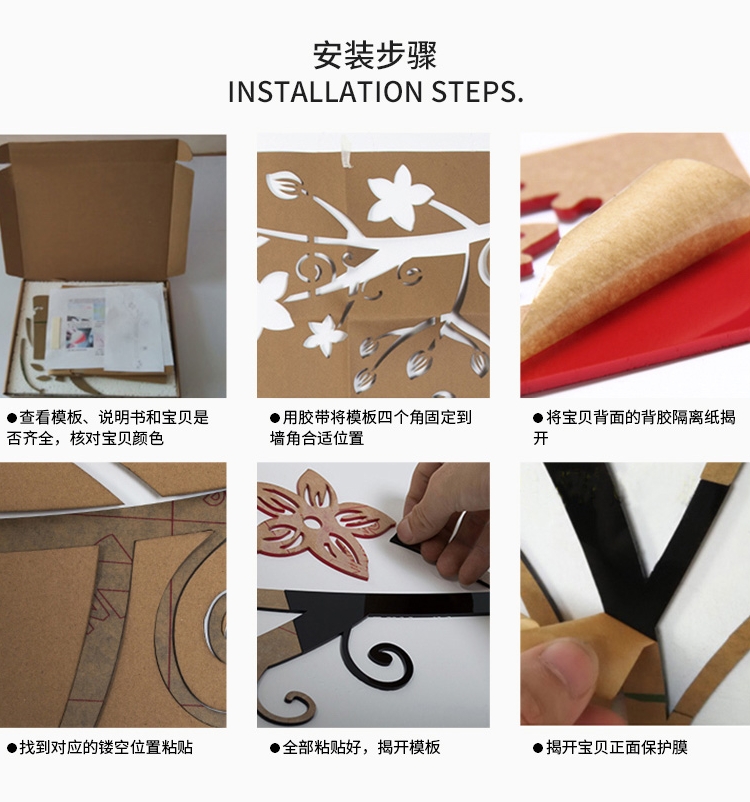 安装步骤
INSTALLATION STEPS.

●查看模板、说明书和宝贝是否齐全，核对宝贝颜色

●用胶带将模板四个角固定到墙角合适位置

●将宝贝背面的背胶隔离纸揭开

●找到对应的镂空位置粘贴

●全部粘贴好，揭开模板

●揭开宝贝正面保护膜