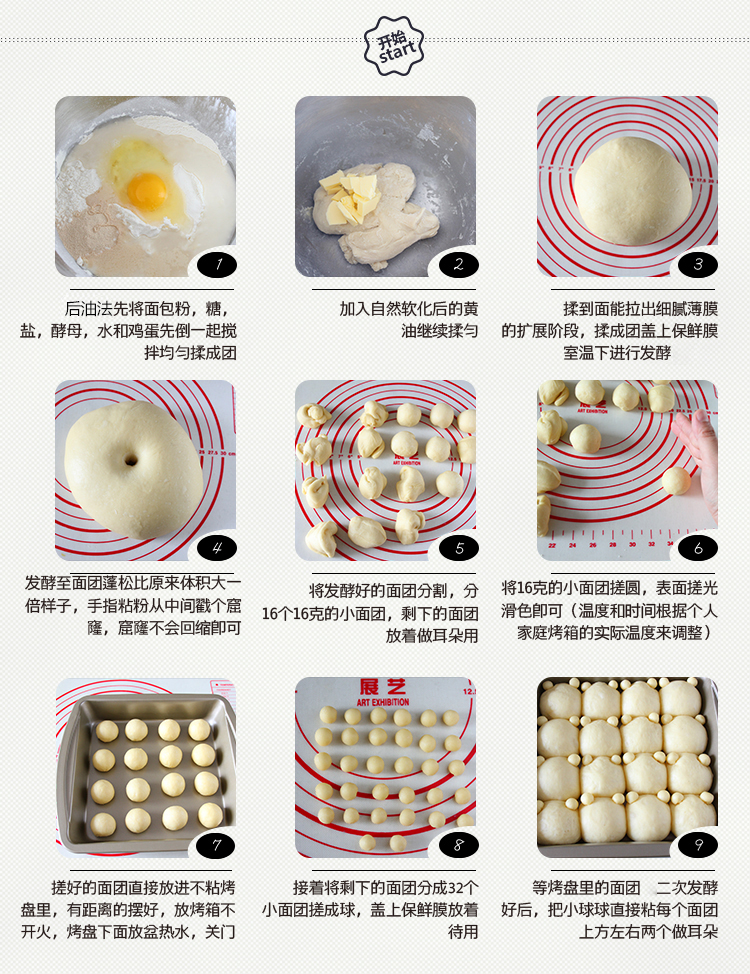 开始
start

1
后油法先将面包粉，糖，盐，酵母，水和鸡蛋先倒一起搅拌均匀揉成团

2
加入自然软化后的黄油继续揉匀

3
揉到面能拉出细腻薄膜的扩展阶段，揉成团盖上保鲜膜室温下进行发酵

4
发酵至面团蓬松比原来体积大一倍样子，手指粘粉从中间戳个窟窿，窟窿不会回缩即可

5
将发酵好的面团分割，分16个16克的小面团，剩下的面团放着做耳朵用

ART EXHIBITION
6
将16克的小面团搓圆，表面搓光滑色即可（温度和时间根据个人家庭烤箱的实际温度来调整）

7
搓好的面团直接放进不粘烤盘里，有距离的摆好，放烤箱不开火，烤盘下面放盆热水，关门

展艺
ART EXHIBITION
8
接着将剩下的面团分成32个小面团搓成球，盖上保鲜膜放着待用

9
等烤盘里的面团　二次发酵好后，把小球球直接粘每个面团上方左右两个做耳朵