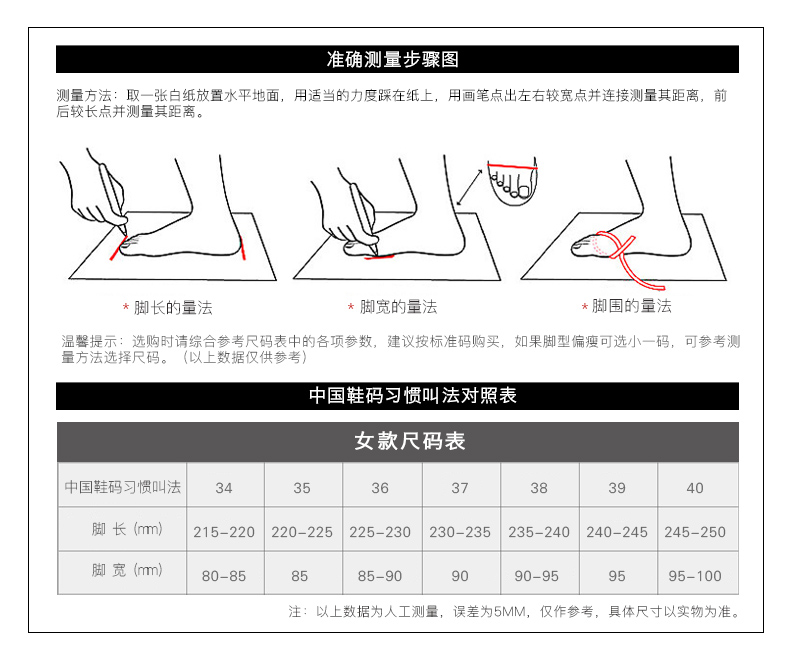 准确测量步骤图

测量方法：取一张白纸放置水平地面，用适当的力度踩在纸上，用画笔点出左右较宽点并连接测量其距离，前后较长点并测量其距离。

* 脚长的量法

* 脚宽的量法

* 脚围的量法

温馨提示：选购时请综合参考尺码表中的各项参数，建议按标准码购买，如果脚型偏瘦可选小一码，可参考测量方法选择尺码。（以上数据仅供参考）

中国鞋码习惯叫法对照表

女款尺码表

| 中国鞋码习惯叫法 | 34 | 35 | 36 | 37 | 38 | 39 | 40 |
|---|---|---|---|---|---|---|---|
| 脚 长 (mm) | 215-220 | 220-225 | 225-230 | 230-235 | 235-240 | 240-245 | 245-250 |
| 脚 宽 (mm) | 80-85 | 85 | 85-90 | 90 | 90-95 | 95 | 95-100 |

注：以上数据为人工测量，误差为5MM，仅作参考，具体尺寸以实物为准。