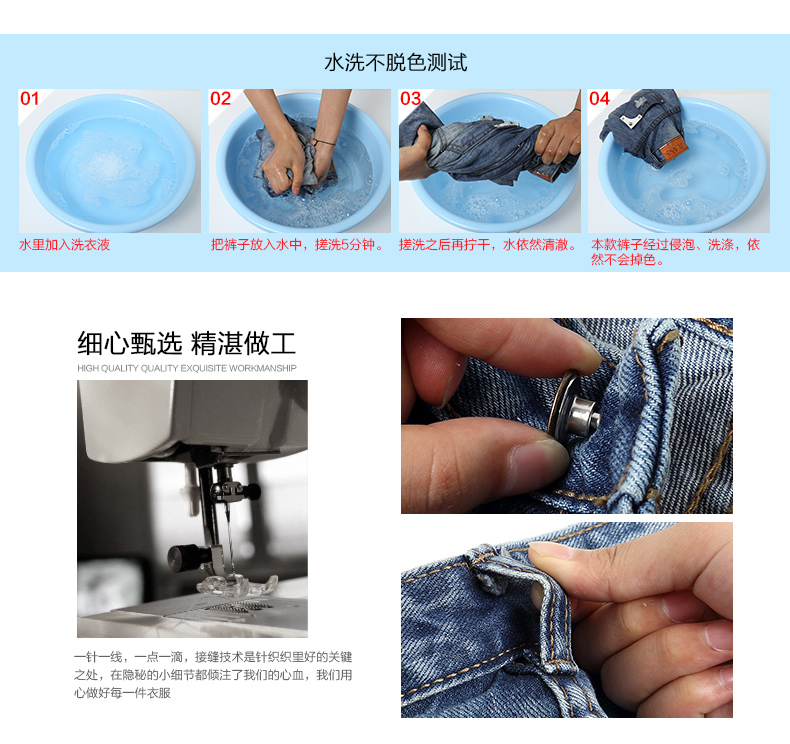 水洗不脱色测试

01
水里加入洗衣液

02
把裤子放入水中，搓洗5分钟。

03
搓洗之后再拧干，水依然清澈。

04
本款裤子经过侵泡、洗涤，依然不会掉色。

细心甄选 精湛做工
HIGH QUALITY QUALITY EXQUISITE WORKMANSHIP

一针一线，一点一滴，接缝技术是针织织里好的关键之处，在隐秘的小细节都倾注了我们的心血，我们用心做好每一件衣服