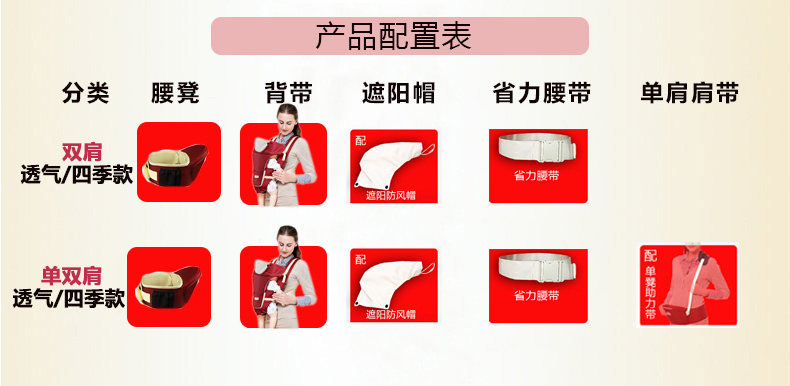 产品配置表

| 分类 | 腰凳 | 背带 | 遮阳帽 | 省力腰带 | 单肩肩带 |
|---|---|---|---|---|---|
| 双肩 透气/四季款 | | | 配 遮阳防风帽 | 省力腰带 | |
| 单双肩 透气/四季款 | | | 配 遮阳防风帽 | 省力腰带 | 配 单凳助力带 |