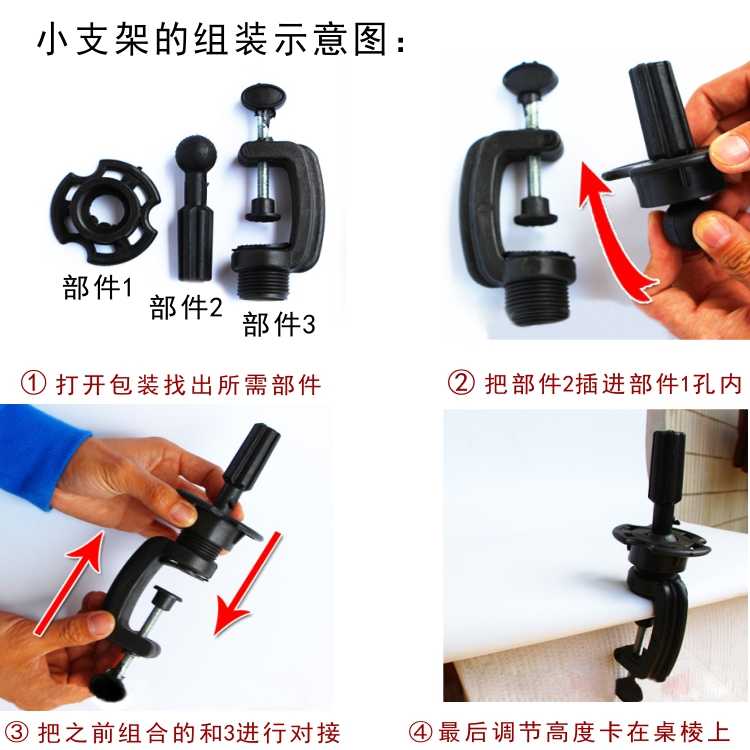 小支架的组装示意图：

部件1

部件2

部件3

① 打开包装找出所需部件

② 把部件2插进部件1孔内

③ 把之前组合的和3进行对接

④ 最后调节高度卡在桌棱上