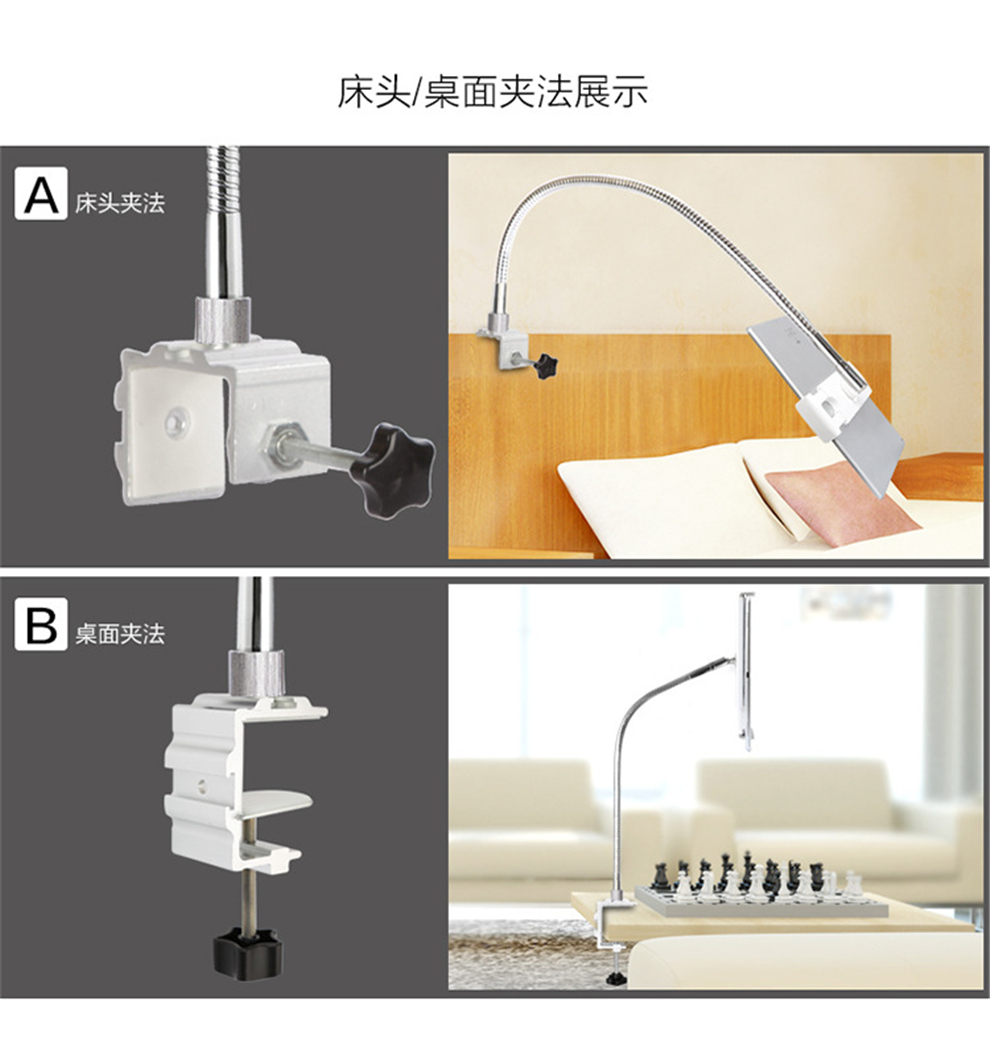 床头/桌面夹法展示

A 床头夹法

B 桌面夹法