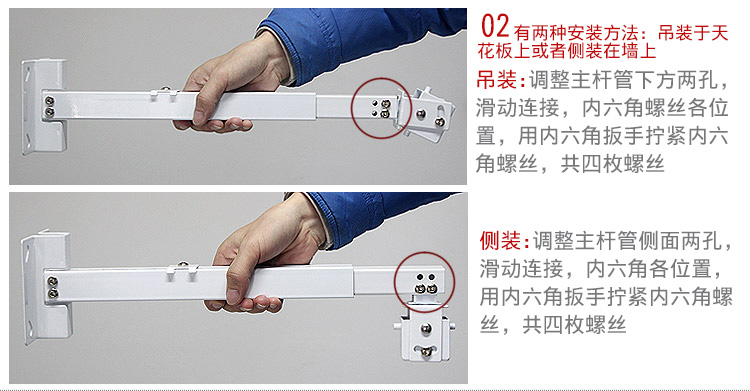 02 有两种安装方法：吊装于天花板上或者侧装在墙上

吊装：调整主杆管下方两孔，滑动连接，内六角螺丝各位置，用内六角扳手拧紧内六角螺丝，共四枚螺丝

侧装：调整主杆管侧面两孔，滑动连接，内六角各位置，用内六角扳手拧紧内六角螺丝，共四枚螺丝