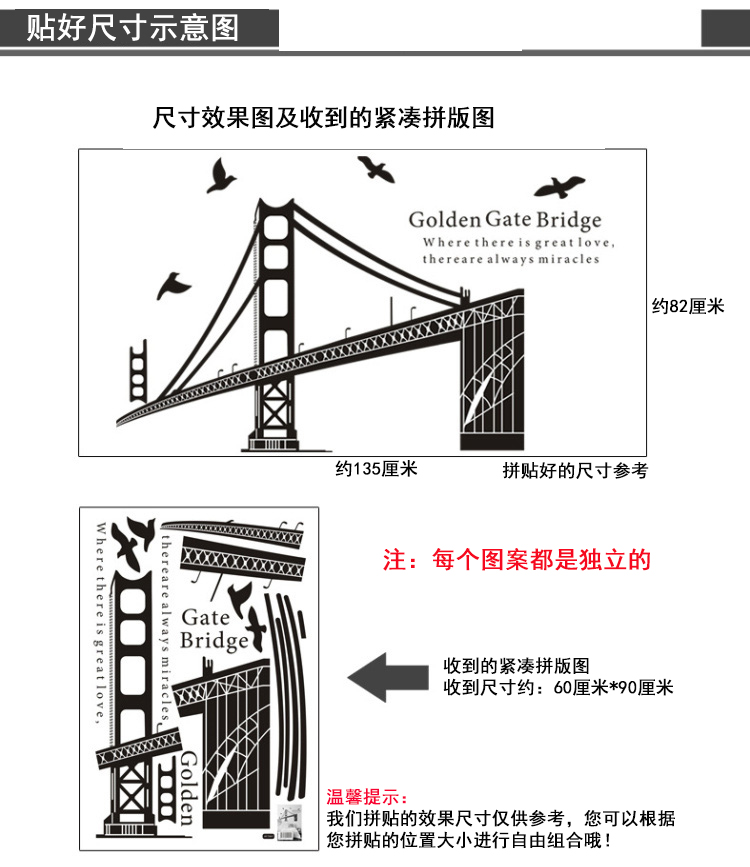 贴好尺寸示意图

尺寸效果图及收到的紧凑拼版图

Golden Gate Bridge
Where there is great love,
thereare always miracles

约82厘米

约135厘米

拼贴好的尺寸参考

Where there is great love,
thereare always miracles
Gate
Bridge
Golden

注：每个图案都是独立的

收到的紧凑拼版图
收到尺寸约：60厘米*90厘米

温馨提示：
我们拼贴的效果尺寸仅供参考，您可以根据您拼贴的位置大小进行自由组合哦！