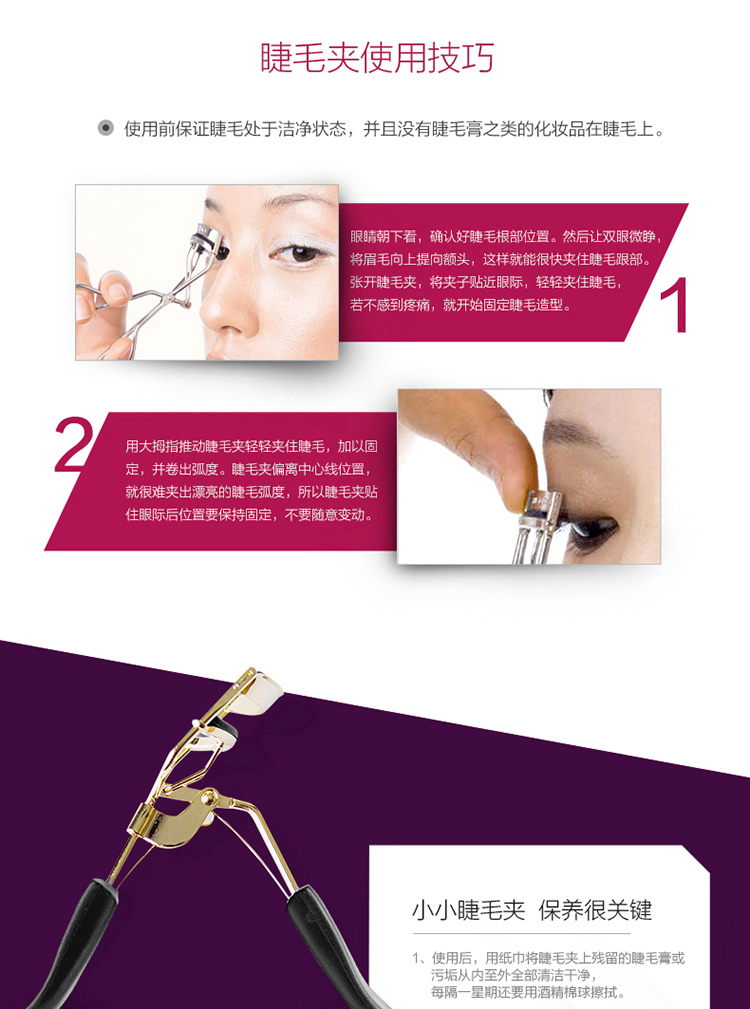 睫毛夹使用技巧

使用前保证睫毛处于洁净状态，并且没有睫毛膏之类的化妆品在睫毛上。

眼睛朝下看，确认好睫毛根部位置。然后让双眼微睁，将眉毛向上提向额头，这样就能很快夹住睫毛跟部。张开睫毛夹，将夹子贴近眼际，轻轻夹住睫毛，若不感到疼痛，就开始固定睫毛造型。

1

2

用大拇指推动睫毛夹轻轻夹住睫毛，加以固定，并卷出弧度。睫毛夹偏离中心线位置，就很难夹出漂亮的睫毛弧度，所以睫毛夹贴住眼际后位置要保持固定，不要随意变动。

小小睫毛夹 保养很关键

1、使用后，用纸巾将睫毛夹上残留的睫毛膏或污垢从内至外全部清洁干净，每隔一星期还要用酒精棉球擦拭。