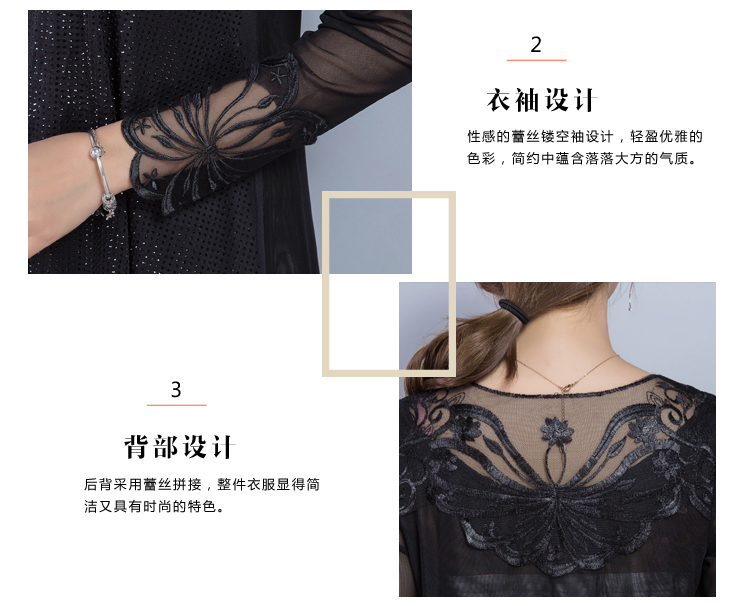 2

衣袖设计

性感的蕾丝镂空袖设计，轻盈优雅的色彩，简约中蕴含落落大方的气质。

3

背部设计

后背采用蕾丝拼接，整件衣服显得简洁又具有时尚的特色。