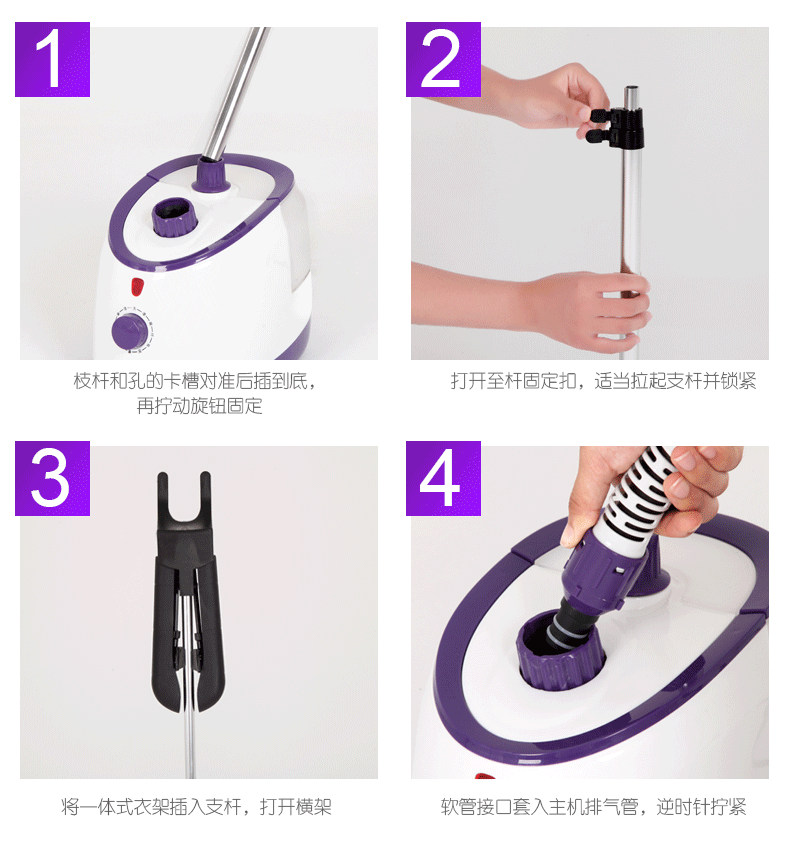 1

枝杆和孔的卡槽对准后插到底，再拧动旋钮固定

2

打开至杆固定扣，适当拉起支杆并锁紧

3

将一体式衣架插入支杆，打开横架

4

软管接口套入主机排气管，逆时针拧紧