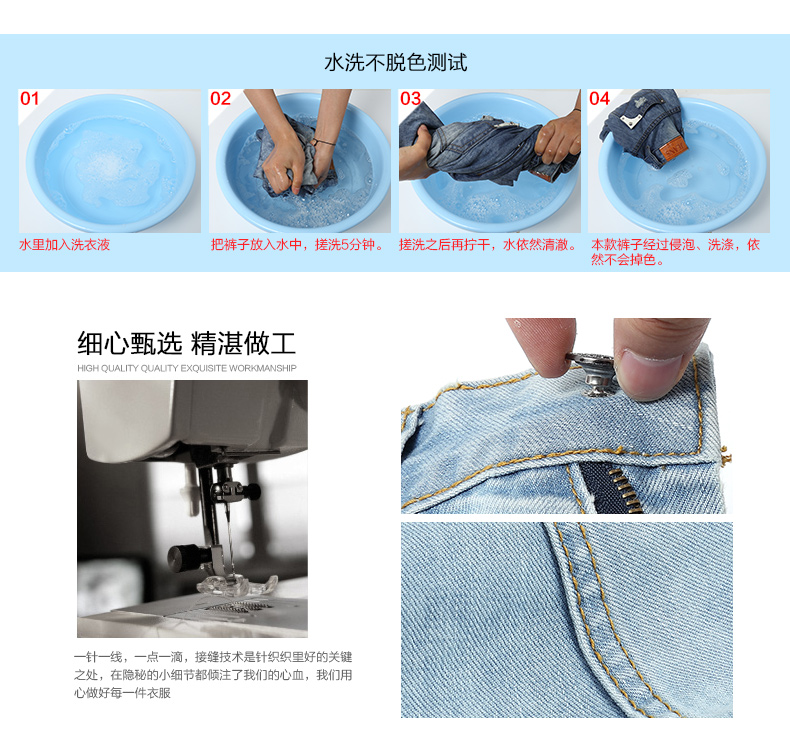 水洗不脱色测试

01

水里加入洗衣液

02

把裤子放入水中，搓洗5分钟。

03

搓洗之后再拧干，水依然清澈。

04

本款裤子经过侵泡、洗涤，依然不会掉色。

细心甄选 精湛做工

HIGH QUALITY QUALITY EXQUISITE WORKMANSHIP

一针一线，一点一滴，接缝技术是针织织里好的关键之处，在隐秘的小细节都倾注了我们的心血，我们用心做好每一件衣服