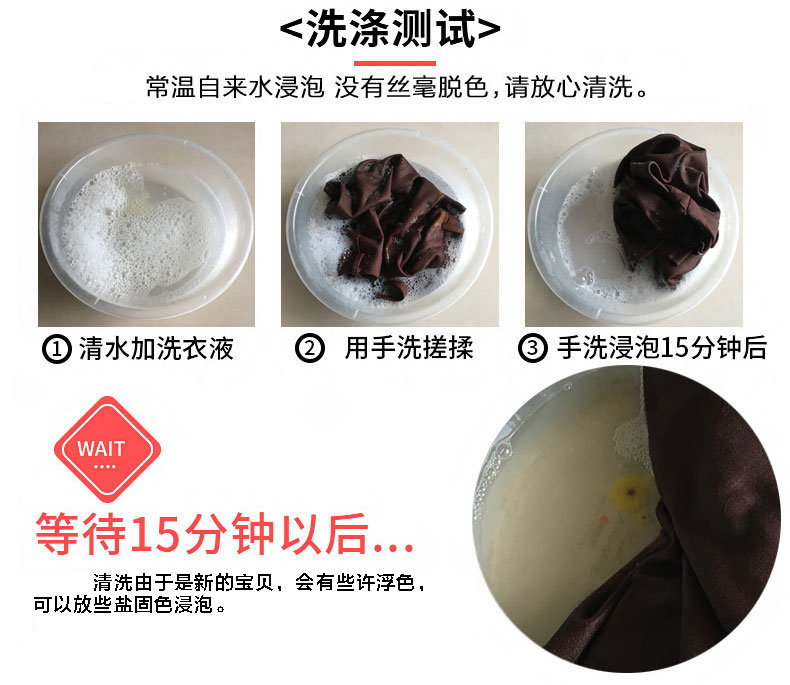 <洗涤测试>

常温自来水浸泡 没有丝毫脱色，请放心清洗。

① 清水加洗衣液

② 用手洗搓揉

③ 手洗浸泡15分钟后

WAIT

....

等待15分钟以后...

清洗由于是新的宝贝，会有些许浮色，可以放些盐固色浸泡。