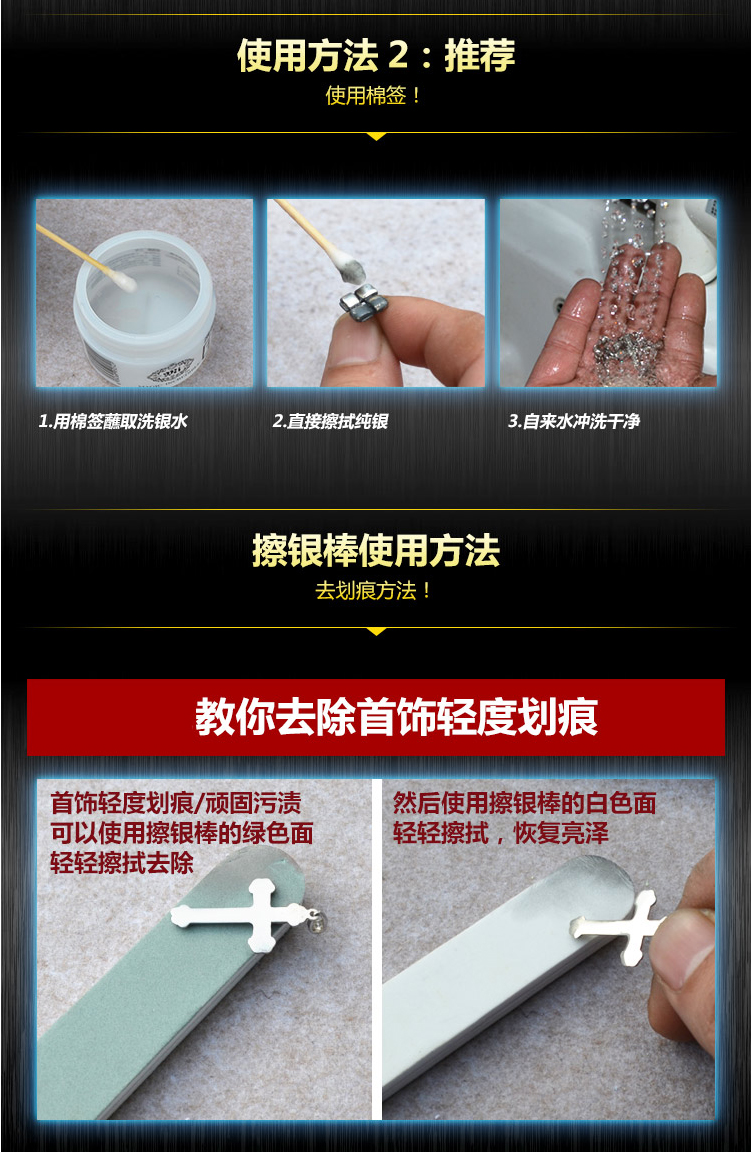 使用方法 2：推荐
使用棉签！

1.用棉签蘸取洗银水

2.直接擦拭纯银

3.自来水冲洗干净

擦银棒使用方法
去划痕方法！

教你去除首饰轻度划痕

首饰轻度划痕/顽固污渍
可以使用擦银棒的绿色面
轻轻擦拭去除

然后使用擦银棒的白色面
轻轻擦拭，恢复亮泽