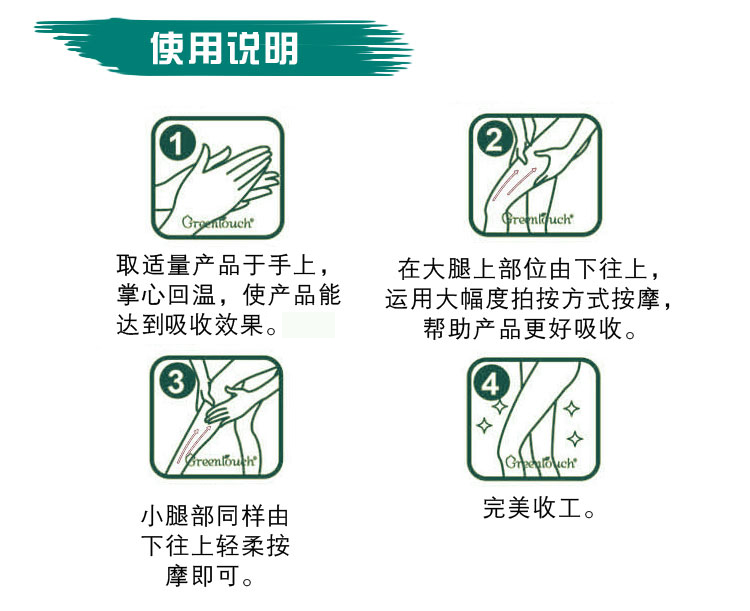 使用说明

1
Greentouch®

取适量产品于手上，掌心回温，使产品能达到吸收效果。

2
Greentouch®

在大腿上部位由下往上，运用大幅度拍按方式按摩，帮助产品更好吸收。

3
Greentouch®

小腿部同样由下往上轻柔按摩即可。

4
Greentouch®

完美收工。