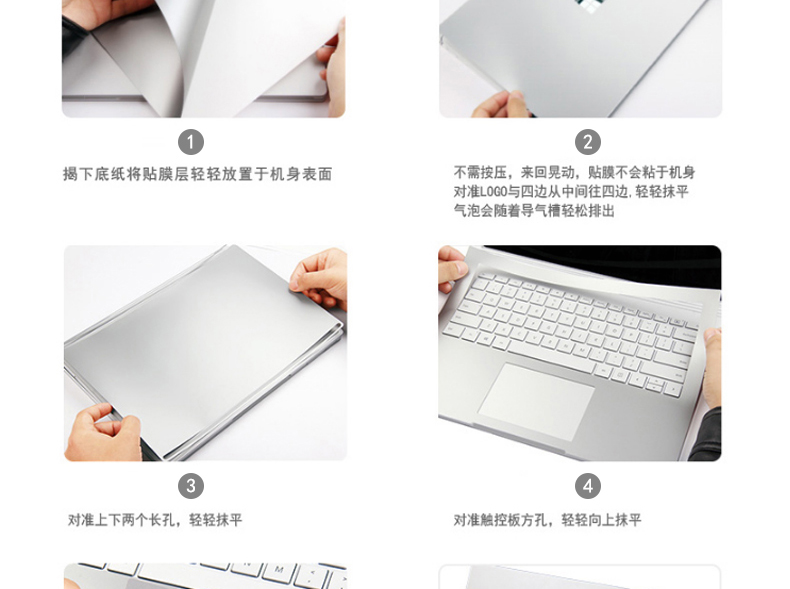 1

揭下底纸将贴膜层轻轻放置于机身表面

2

不需按压，来回晃动，贴膜不会粘于机身
对准LOGO与四边从中间往四边，轻轻抹平
气泡会随着导气槽轻松排出

3

对准上下两个长孔，轻轻抹平

4

对准触控板方孔，轻轻向上抹平