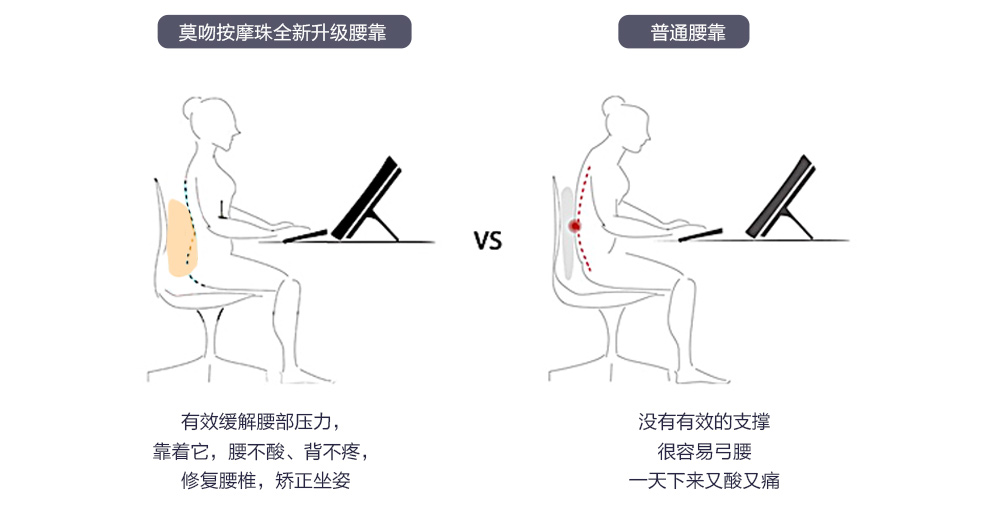 莫吻按摩珠全新升级腰靠

有效缓解腰部压力，
靠着它，腰不酸、背不疼，
修复腰椎，矫正坐姿

VS

普通腰靠

没有有效的支撑
很容易弓腰
一天下来又酸又痛