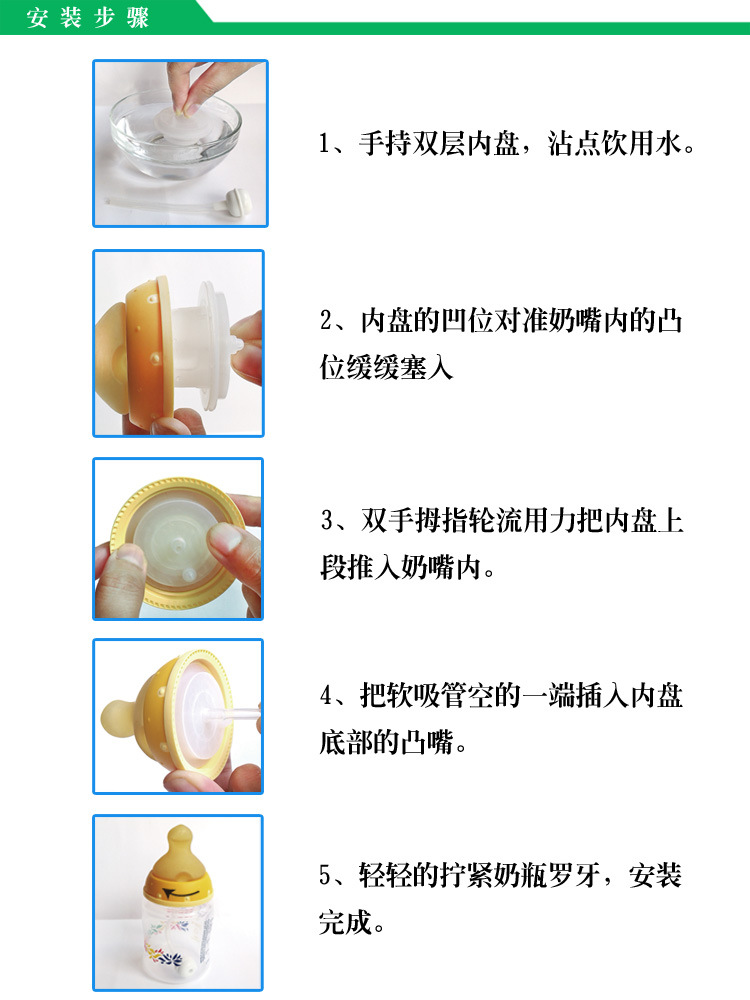 安装步骤

1、手持双层内盘，沾点饮用水。

2、内盘的凹位对准奶嘴内的凸位缓缓塞入

3、双手拇指轮流用力把内盘上段推入奶嘴内。

4、把软吸管空的一端插入内盘底部的凸嘴。

5、轻轻的拧紧奶瓶罗牙，安装完成。