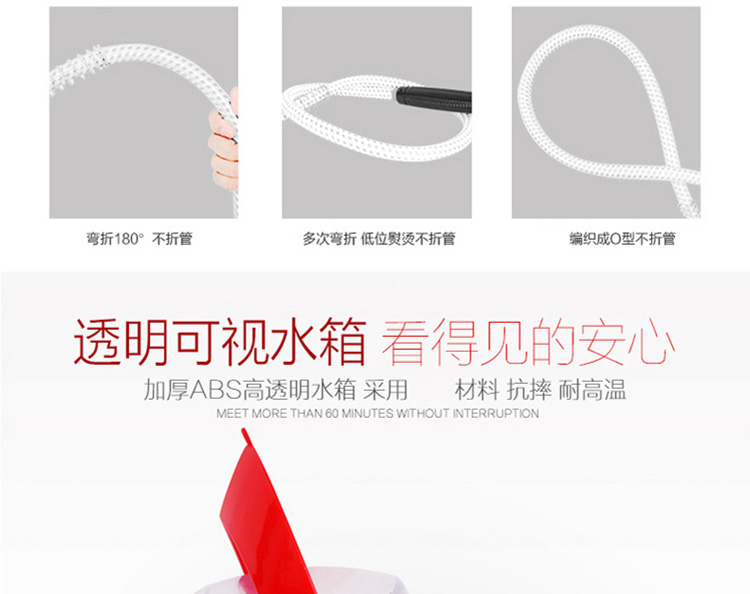 弯折180° 不折管

多次弯折 低位熨烫不折管

编织成O型不折管

透明可视水箱 看得见的安心

加厚ABS高透明水箱 采用 材料 抗摔 耐高温

MEET MORE THAN 60 MINUTES WITHOUT INTERRUPTION