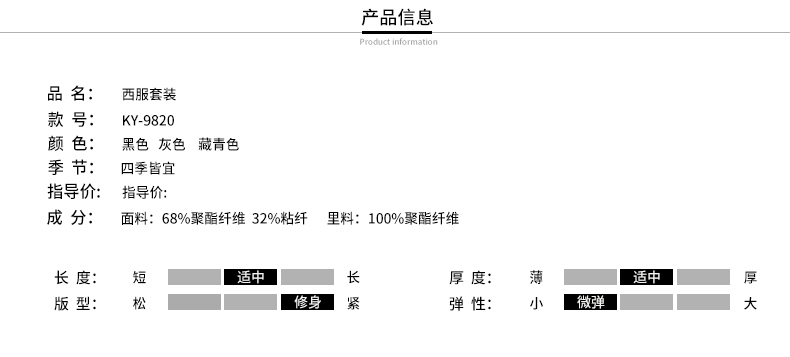 产品信息
Product information

品 名: 西服套装
款 号: KY-9820
颜 色: 黑色 灰色 藏青色
季 节: 四季皆宜
指导价: 指导价:
成 分: 面料:68%聚酯纤维 32%粘纤 里料:100%聚酯纤维

长 度: 短 适中 长
版 型: 松 修身 紧

厚 度: 薄 适中 厚
弹 性: 小 微弹 大