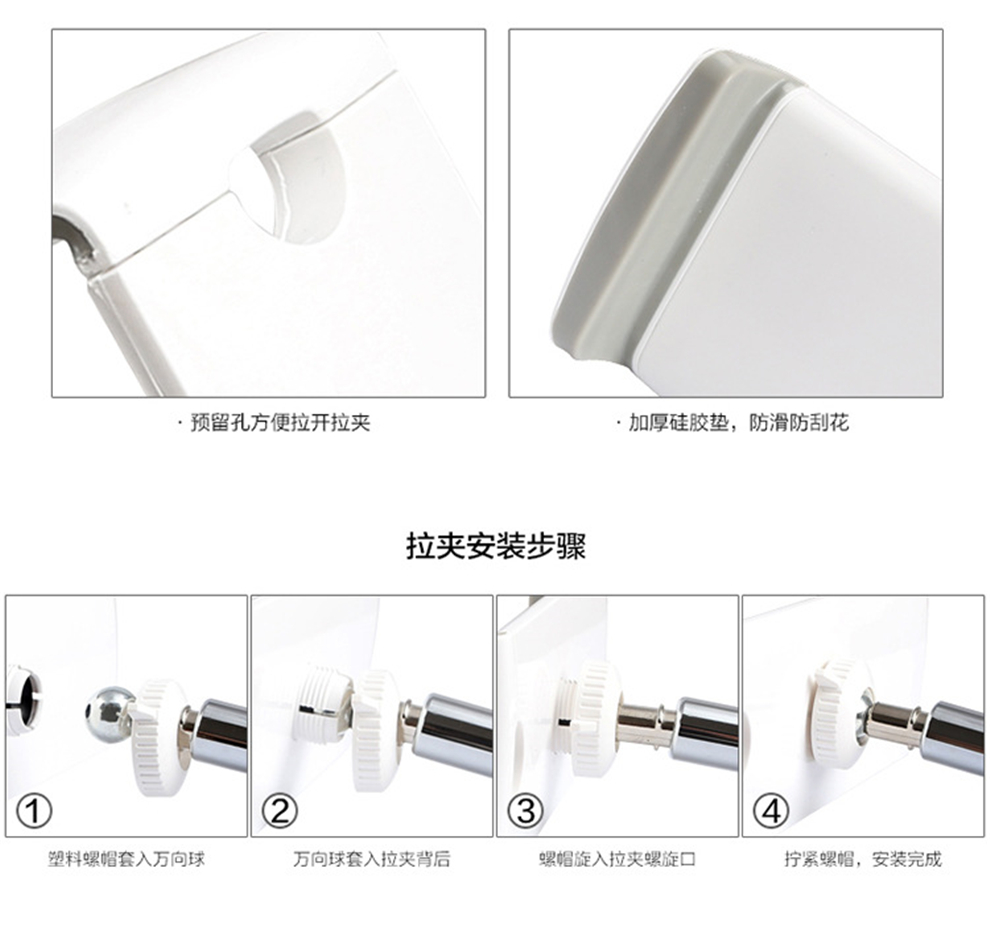 · 预留孔方便拉开拉夹

· 加厚硅胶垫，防滑防刮花

拉夹安装步骤

①

塑料螺帽套入万向球

②

万向球套入拉夹背后

③

螺帽旋入拉夹螺旋口

④

拧紧螺帽，安装完成