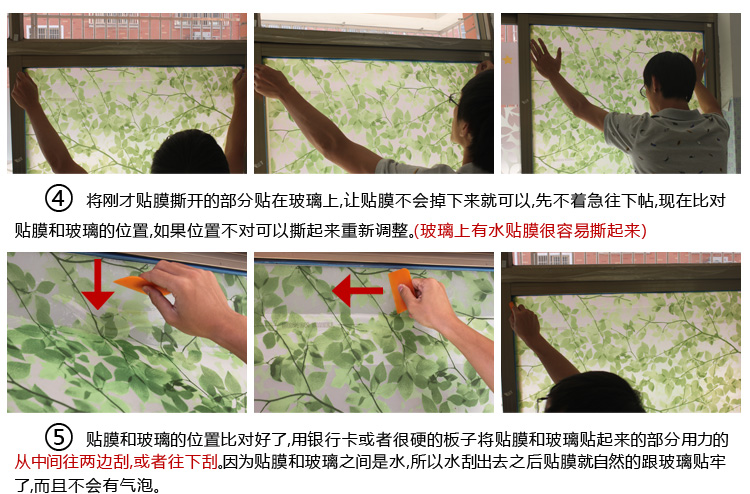 ④ 将刚才贴膜撕开的部分贴在玻璃上,让贴膜不会掉下来就可以,先不着急往下帖,现在比对贴膜和玻璃的位置,如果位置不对可以撕起来重新调整。(玻璃上有水贴膜很容易撕起来)

⑤ 贴膜和玻璃的位置比对好了,用银行卡或者很硬的板子将贴膜和玻璃贴起来的部分用力的从中间往两边刮,或者往下刮。因为贴膜和玻璃之间是水,所以水刮出去之后贴膜就自然的跟玻璃贴牢了,而且不会有气泡。