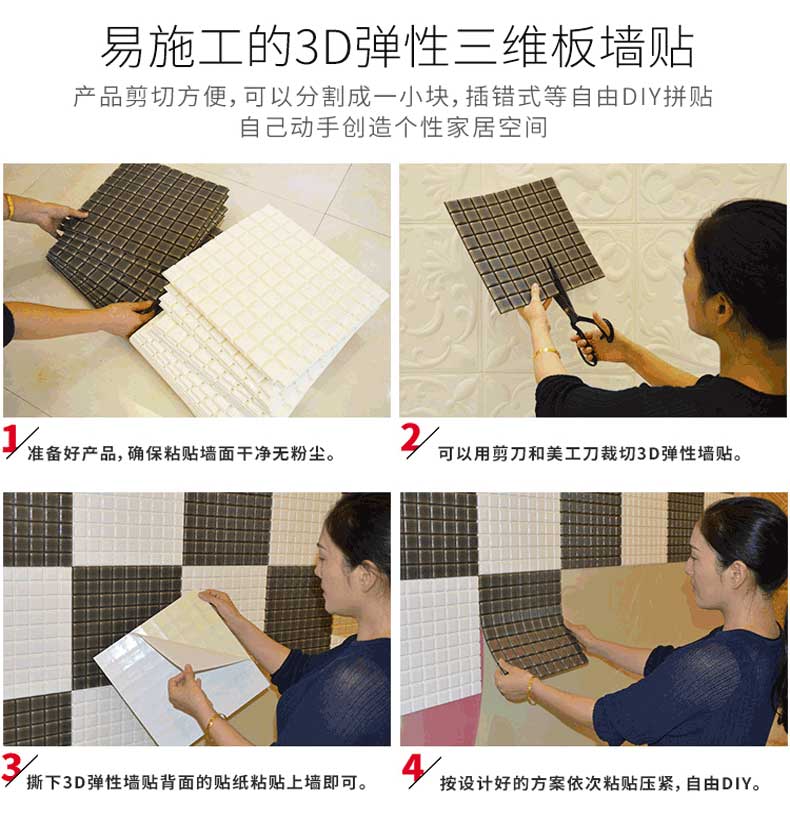 易施工的3D弹性三维板墙贴

产品剪切方便，可以分割成一小块，插错式等自由DIY拼贴
自己动手创造个性家居空间

1 准备好产品，确保粘贴墙面干净无粉尘。

2 可以用剪刀和美工刀裁切3D弹性墙贴。

3 撕下3D弹性墙贴背面的贴纸粘贴上墙即可。

4 按设计好的方案依次粘贴压紧，自由DIY。