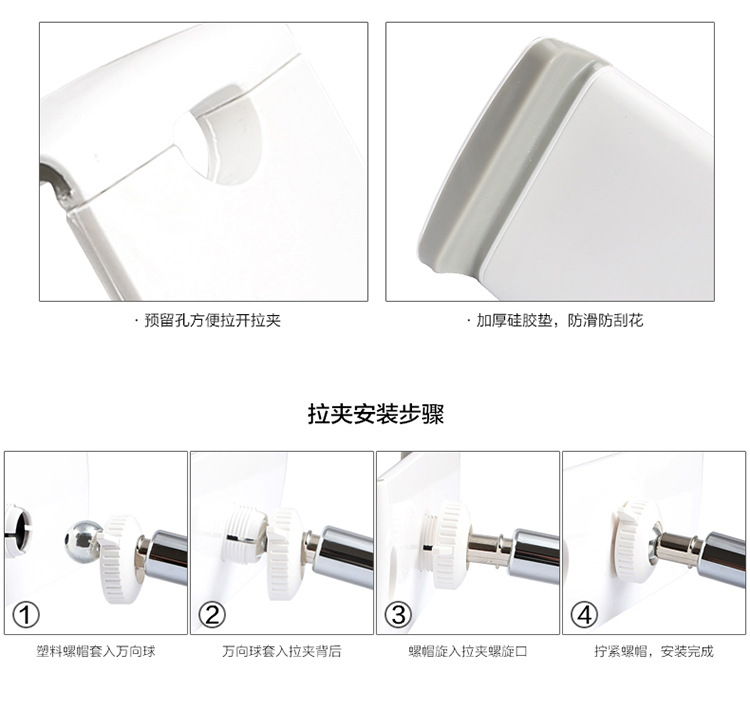 · 预留孔方便拉开拉夹

· 加厚硅胶垫，防滑防刮花

拉夹安装步骤

①

塑料螺帽套入万向球

②

万向球套入拉夹背后

③

螺帽旋入拉夹螺旋口

④

拧紧螺帽，安装完成