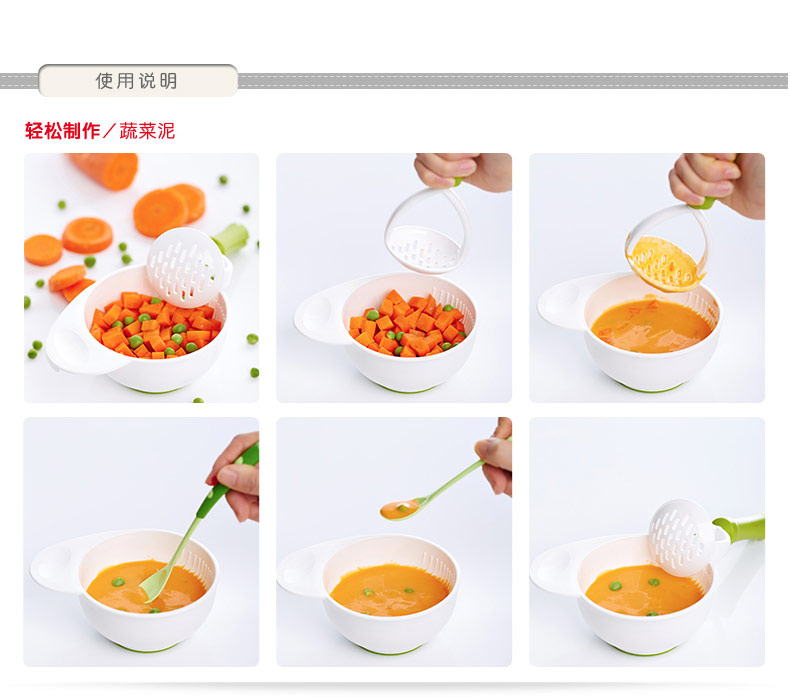 使用说明

轻松制作／蔬菜泥