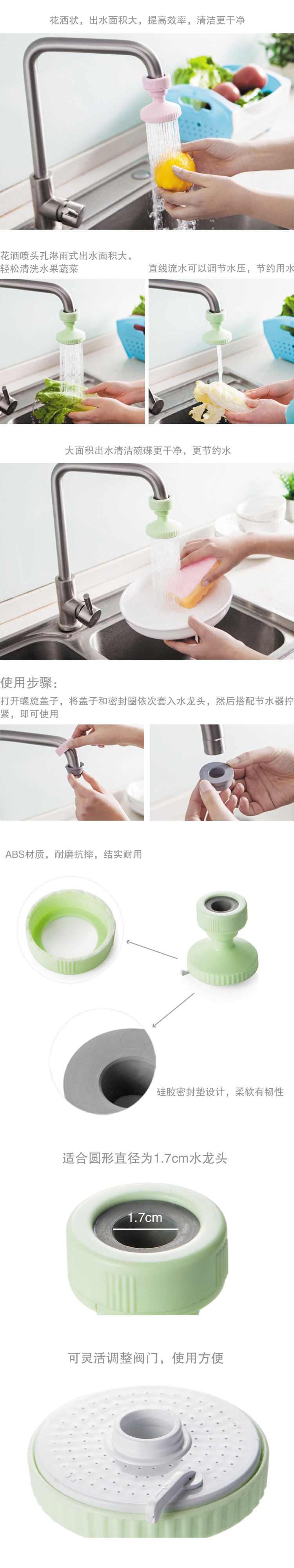 花洒状，出水面积大，提高效率，清洁更干净

花洒喷头孔淋雨式出水面积大，轻松清洗水果蔬菜

直线流水可以调节水压，节约用水

大面积出水清洁碗碟更干净，更节约水

使用步骤：

打开螺旋盖子，将盖子和密封圈依次套入水龙头，然后搭配节水器拧紧，即可使用

ABS材质，耐磨抗摔，结实耐用

硅胶密封垫设计，柔软有韧性

适合圆形直径为1.7cm水龙头

1.7cm

可灵活调整阀门，使用方便