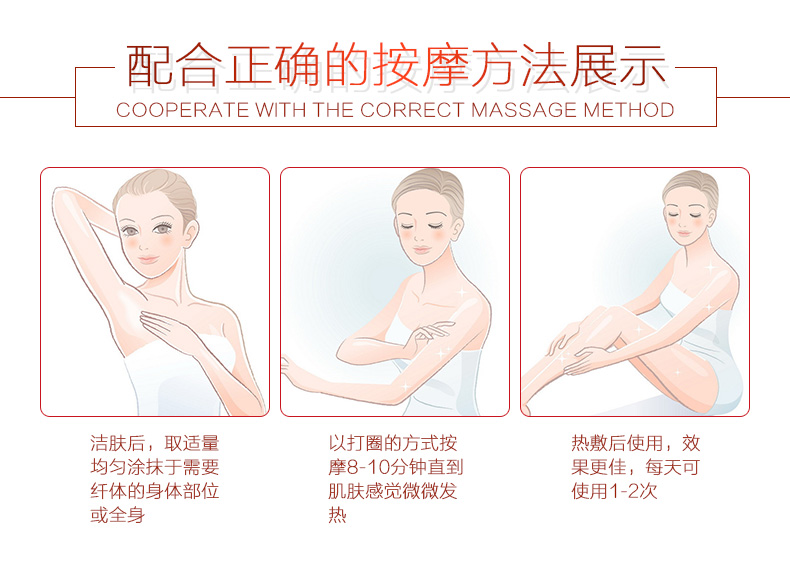 配合正确的按摩方法展示

COOPERATE WITH THE CORRECT MASSAGE METHOD

洁肤后，取适量均匀涂抹于需要纤体的身体部位或全身

以打圈的方式按摩8-10分钟直到肌肤感觉微微发热

热敷后使用，效果更佳，每天可使用1-2次