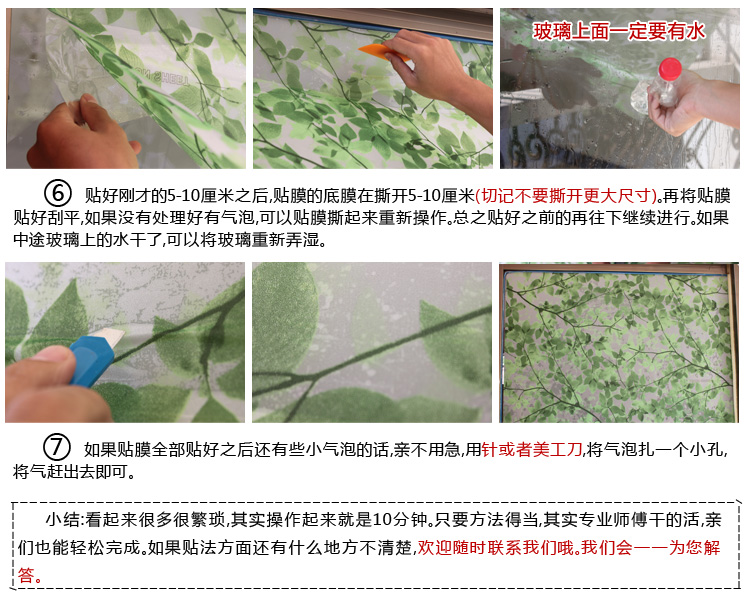 玻璃上面一定要有水

⑥ 贴好刚才的5-10厘米之后,贴膜的底膜在撕开5-10厘米(切记不要撕开更大尺寸)。再将贴膜贴好刮平,如果没有处理好有气泡,可以贴膜撕起来重新操作。总之贴好之前的再往下继续进行。如果中途玻璃上的水干了,可以将玻璃重新弄湿。

⑦ 如果贴膜全部贴好之后还有些小气泡的话,亲不用急,用针或者美工刀,将气泡扎一个小孔,将气赶出去即可。

小结:看起来很多很繁琐,其实操作起来就是10分钟。只要方法得当,其实专业师傅干的活,亲们也能轻松完成。如果贴法方面还有什么地方不清楚,欢迎随时联系我们哦。我们会一一为您解答。