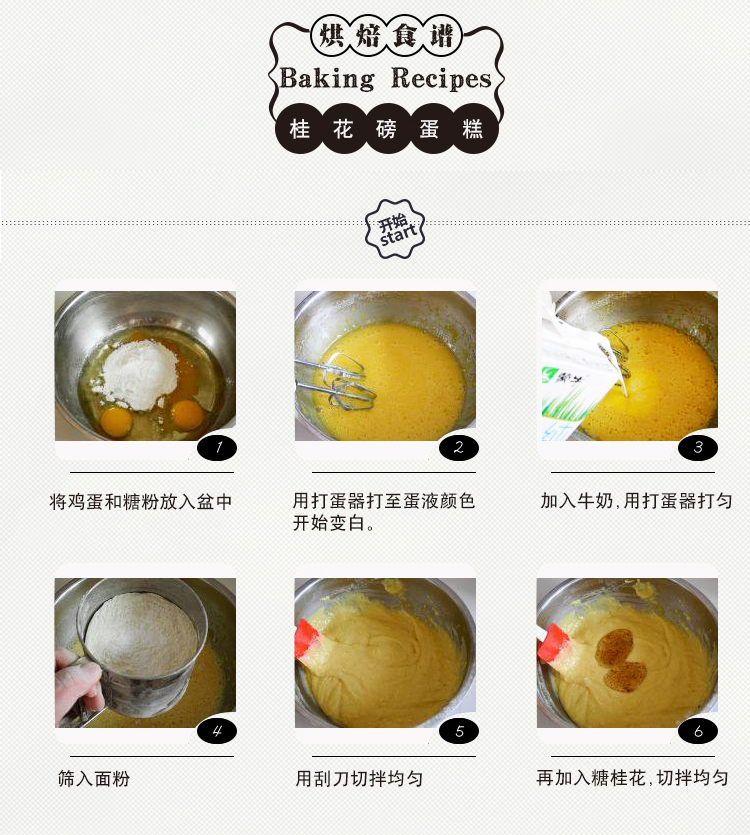 烘焙食谱
Baking Recipes
桂花磅蛋糕

开始
start

1
将鸡蛋和糖粉放入盆中

2
用打蛋器打至蛋液颜色开始变白。

3
加入牛奶,用打蛋器打匀

4
筛入面粉

5
用刮刀切拌均匀

6
再加入糖桂花,切拌均匀