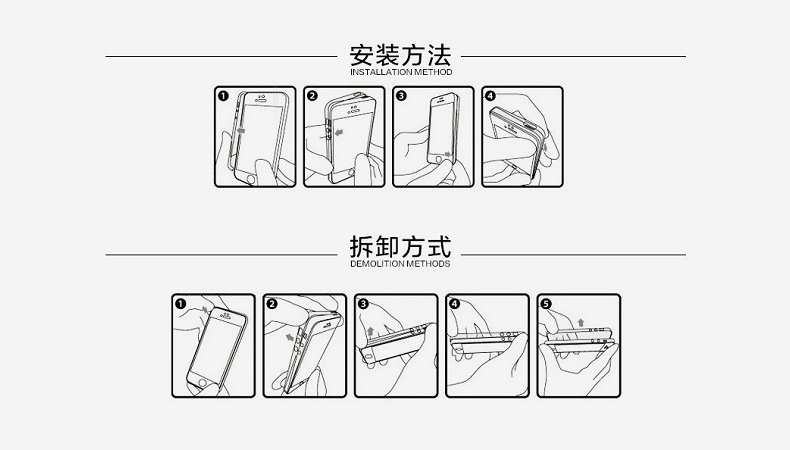 安装方法
INSTALLATION METHOD

1
2
3
4

拆卸方式
DEMOLITION METHODS

1
2
3
4
5