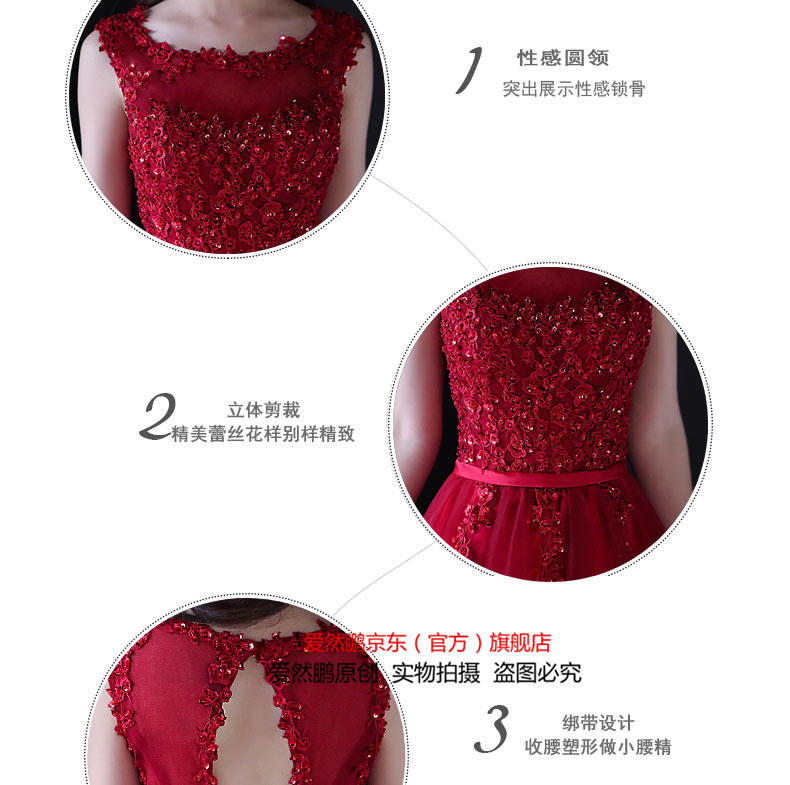 1 性感圆领
突出展示性感锁骨

2 立体剪裁
精美蕾丝花样别样精致

爱然鹏京东（官方）旗舰店
爱然鹏原创 实物拍摄 盗图必究

3 绑带设计
收腰塑形做小腰精