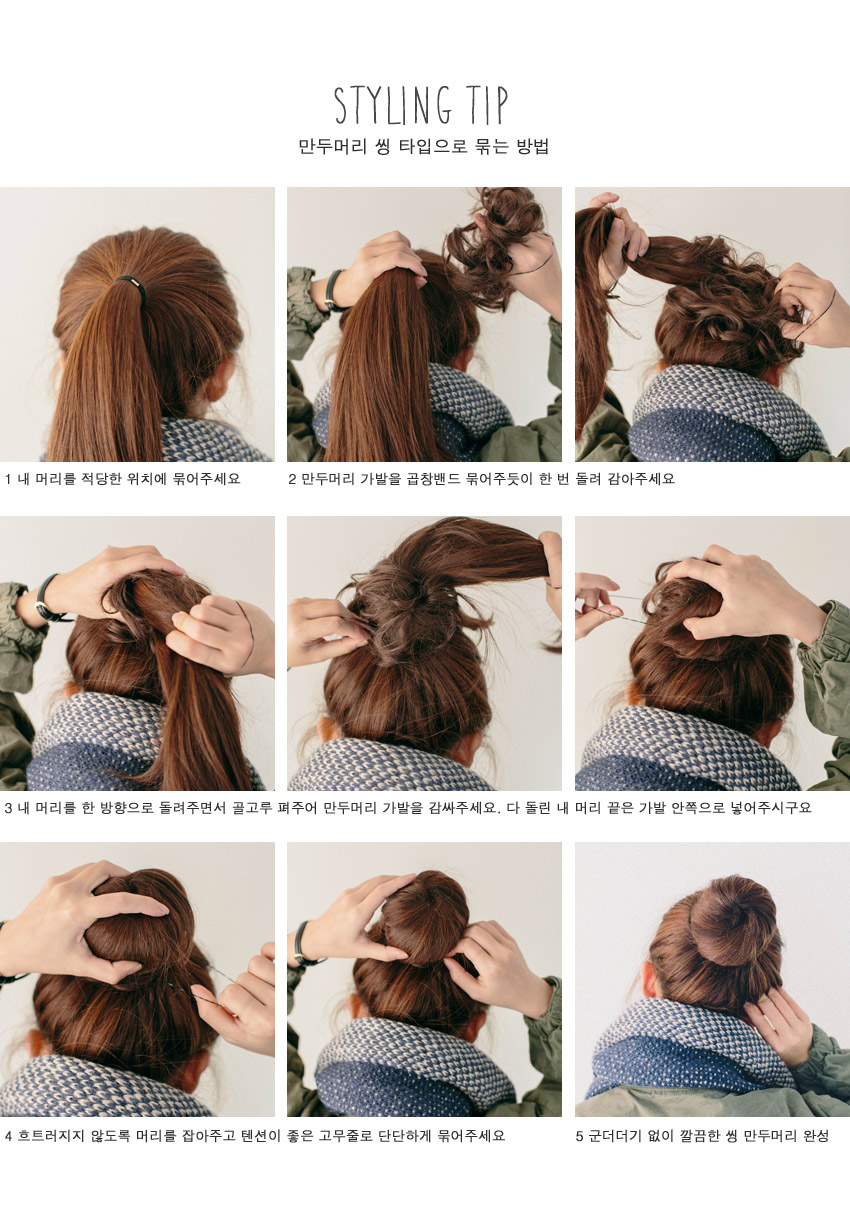 STYLING TIP
만두머리 씽 타입으로 묶는 방법

1 내 머리를 적당한 위치에 묶어주세요

2 만두머리 가발을 곱창밴드 묶어주듯이 한 번 돌려 감아주세요

3 내 머리를 한 방향으로 돌려주면서 골고루 펴주어 만두머리 가발을 감싸주세요. 다 돌린 내 머리 끝은 가발 안쪽으로 넣어주시구요

4 흐트러지지 않도록 머리를 잡아주고 텐션이 좋은 고무줄로 단단하게 묶어주세요

5 군더더기 없이 깔끔한 씽 만두머리 완성