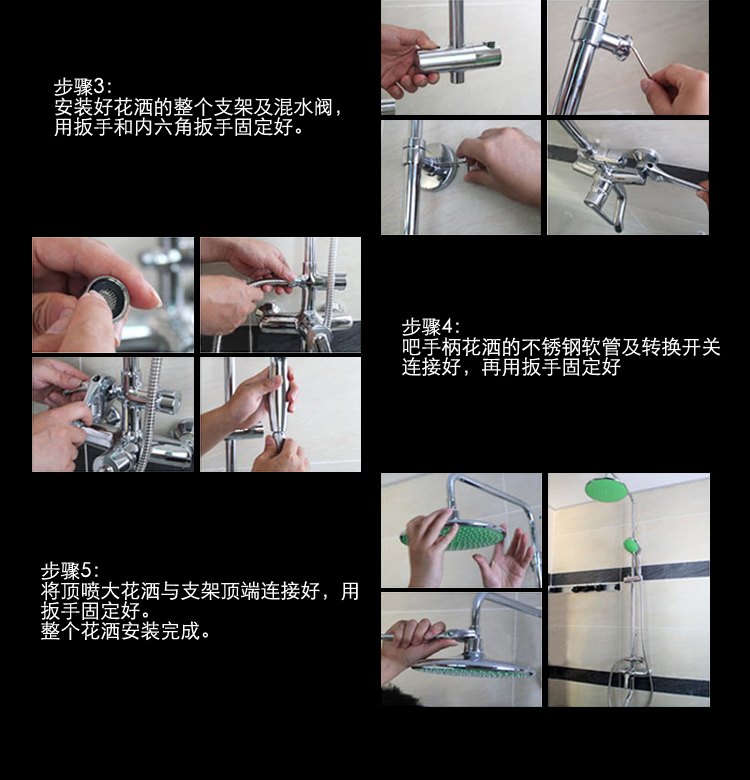 步骤3:
安装好花洒的整个支架及混水阀，用扳手和内六角扳手固定好。

步骤4:
吧手柄花洒的不锈钢软管及转换开关连接好，再用扳手固定好

步骤5:
将顶喷大花洒与支架顶端连接好，用扳手固定好。
整个花洒安装完成。