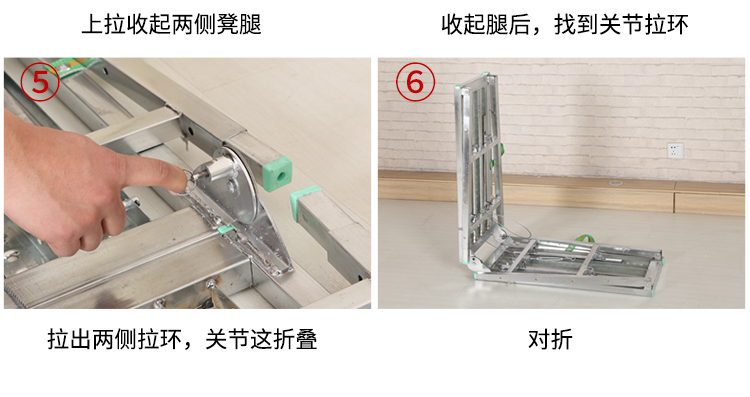 上拉收起两侧凳腿

⑤

拉出两侧拉环，关节这折叠

收起腿后，找到关节拉环

⑥

对折