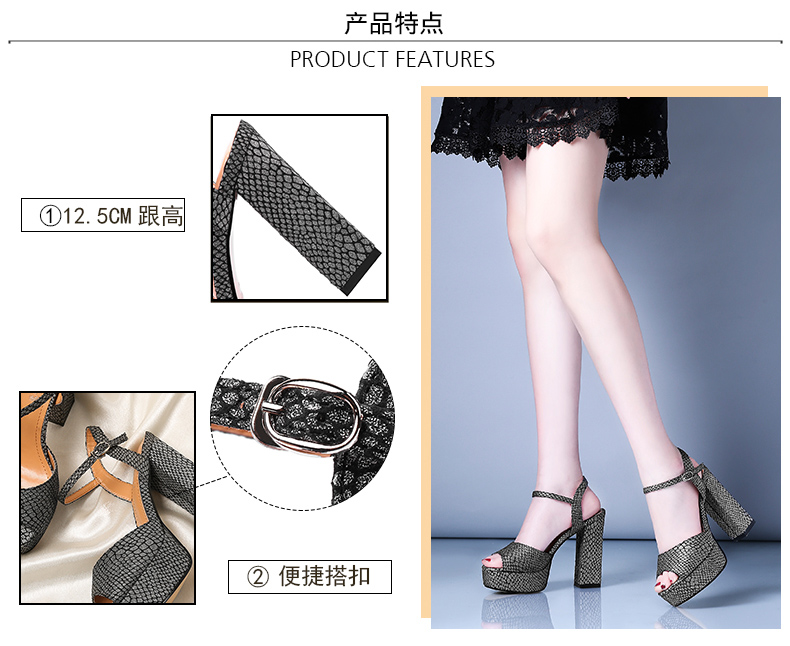 产品特点
PRODUCT FEATURES

①12.5CM 跟高

② 便捷搭扣