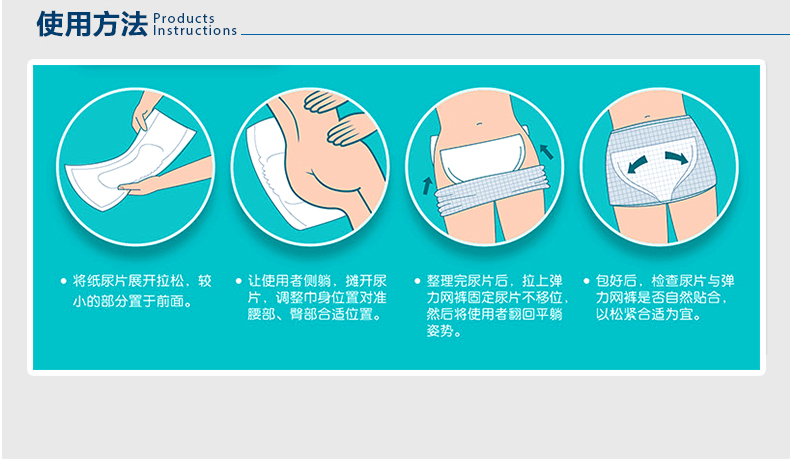 使用方法 Products Instructions

• 将纸尿片展开拉松，较小的部分置于前面。

• 让使用者侧躺，摊开尿片，调整巾身位置对准腰部、臀部合适位置。

• 整理完尿片后，拉上弹力网裤固定尿片不移位，然后将使用者翻回平躺姿势。

• 包好后，检查尿片与弹力网裤是否自然贴合，以松紧合适为宜。