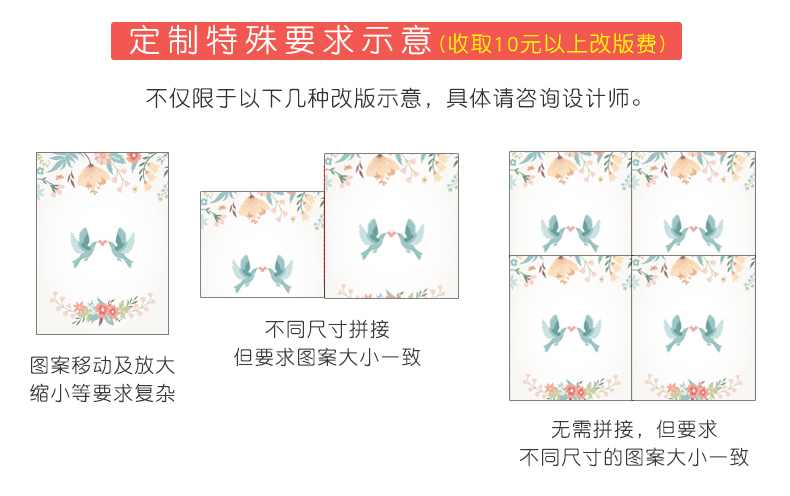 定制特殊要求示意(收取10元以上改版费)

不仅限于以下几种改版示意，具体请咨询设计师。

图案移动及放大
缩小等要求复杂

不同尺寸拼接
但要求图案大小一致

无需拼接，但要求
不同尺寸的图案大小一致