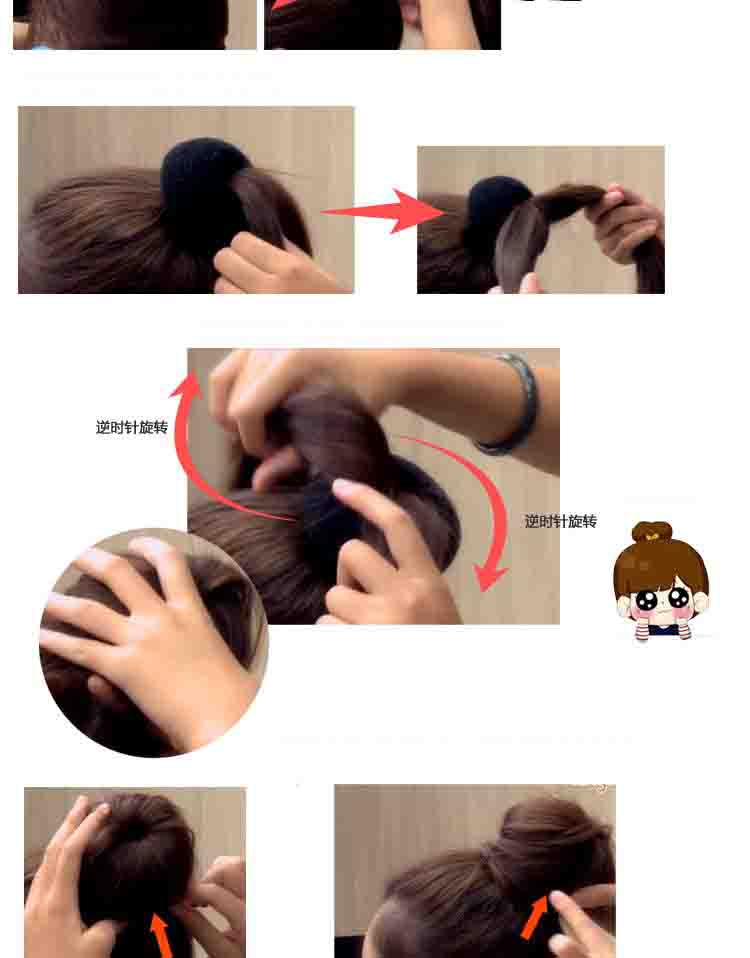 逆时针旋转

逆时针旋转