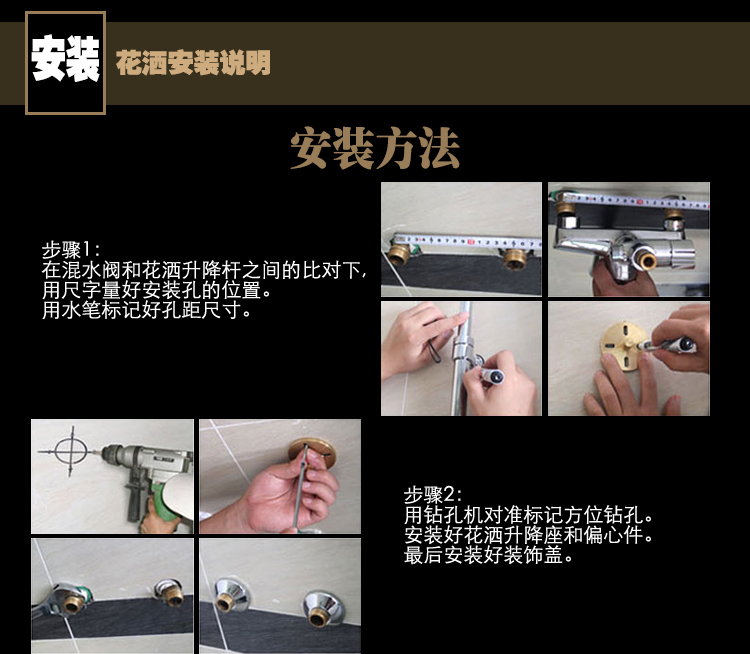 安装 花洒安装说明

安装方法

步骤1:
在混水阀和花洒升降杆之间的比对下,
用尺字量好安装孔的位置。
用水笔标记好孔距尺寸。

步骤2:
用钻孔机对准标记方位钻孔。
安装好花洒升降座和偏心件。
最后安装好装饰盖。