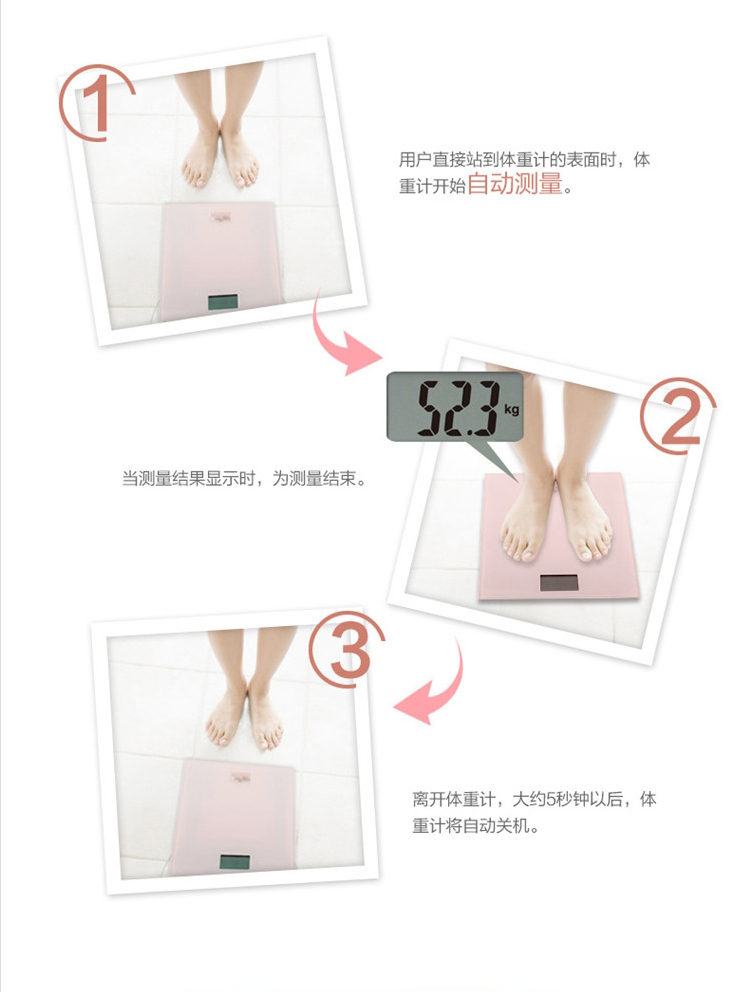 1

用户直接站到体重计的表面时，体重计开始自动测量。

52.3 kg

2

当测量结果显示时，为测量结束。

3

离开体重计，大约5秒钟以后，体重计将自动关机。