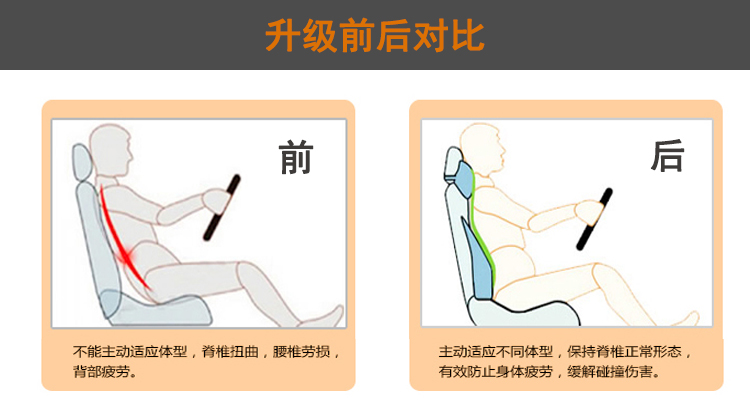 升级前后对比

前

不能主动适应体型，脊椎扭曲，腰椎劳损，背部疲劳。

后

主动适应不同体型，保持脊椎正常形态，有效防止身体疲劳，缓解碰撞伤害。